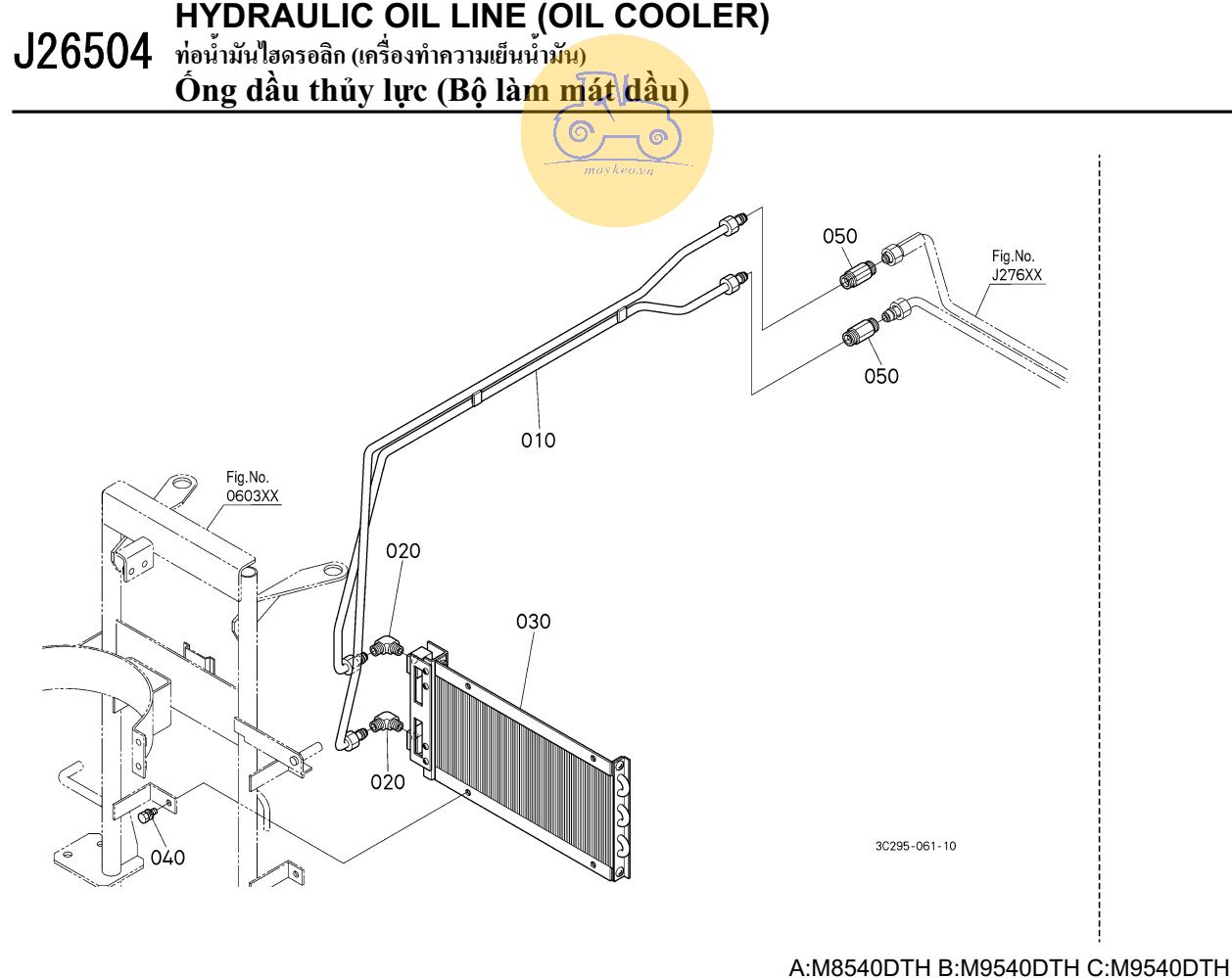 J26504 HYDRAULIC OIL LINE (OIL COOLER)
ท่อน้ำมันไฮดรอลิก (เครื่องทำความเย็นน้ำมัน)
Ống dầu thủy lực (Bộ làm mát dầu)

maykeo.vn

050

Fig.No.
J276XX

050

010

Fig.No.
0603XX

020

030

020

040

3C295-061-10

A:M8540DTH B:M9540DTH C:M9540DTH